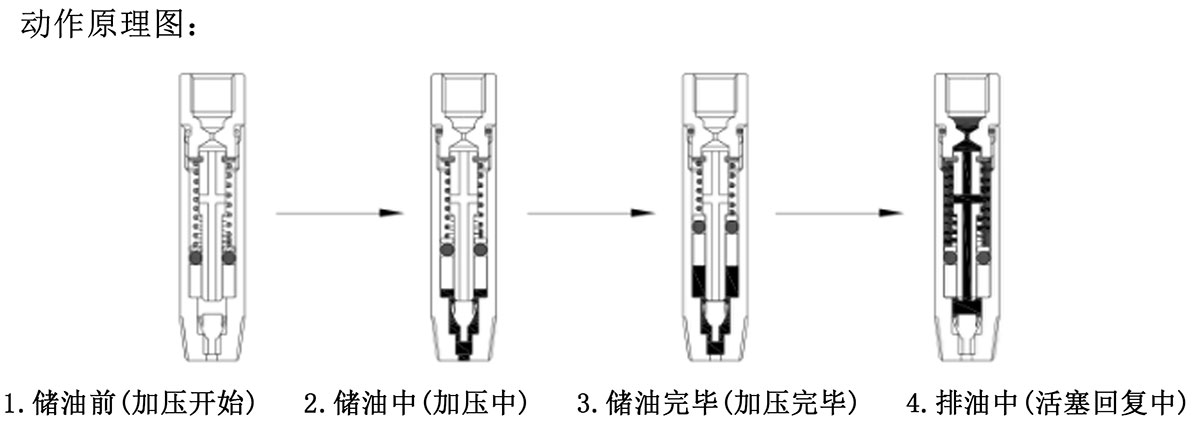 动作原理图：

1.储油前(加压开始)

2.储油中(加压中)

3.储油完毕(加压完毕)

4.排油中(活塞回复中)